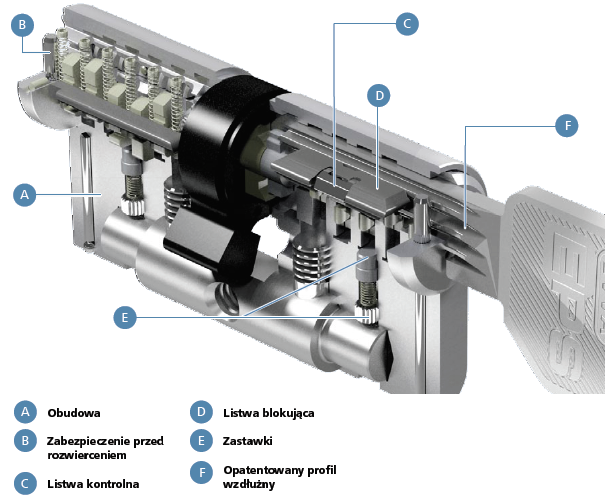 B

C

D

F

A

E

EPS

A Obudowa

B Zabezpieczenie przed rozwierceniem

C Listwa kontrolna

D Listwa blokująca

E Zastawki

F Opatentowany profil wzdłużny